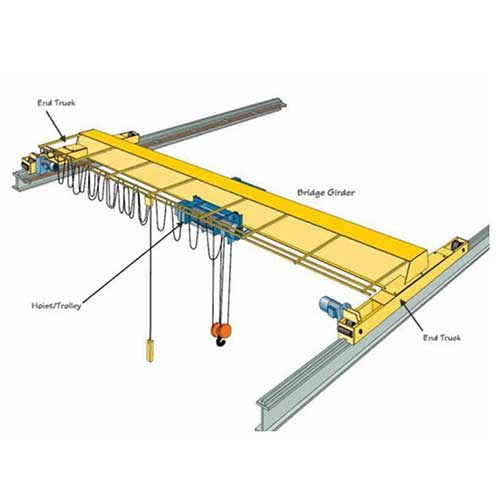 End Truck

Bridge Girder

Hoist/Trolley

End Truck